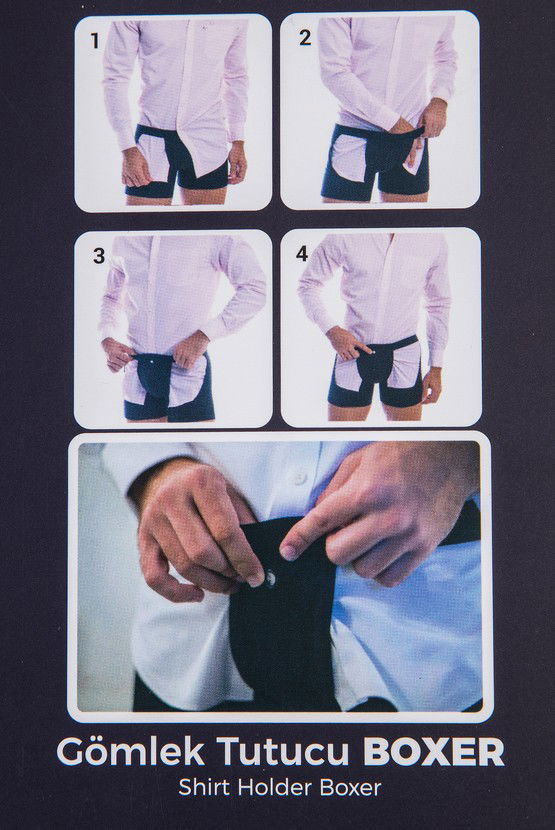 1

2

3

4

Gömlek Tutucu BOXER
Shirt Holder Boxer